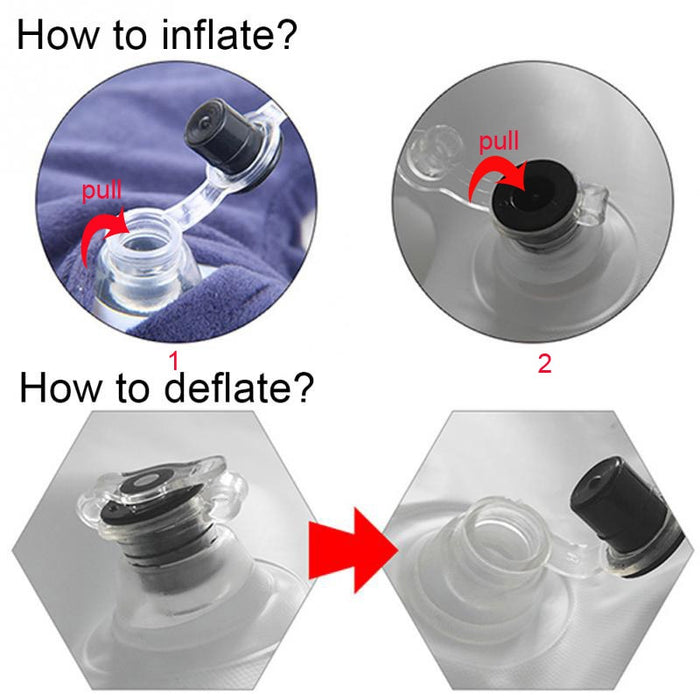 How to inflate?

pull

pull

1

2

How to deflate?